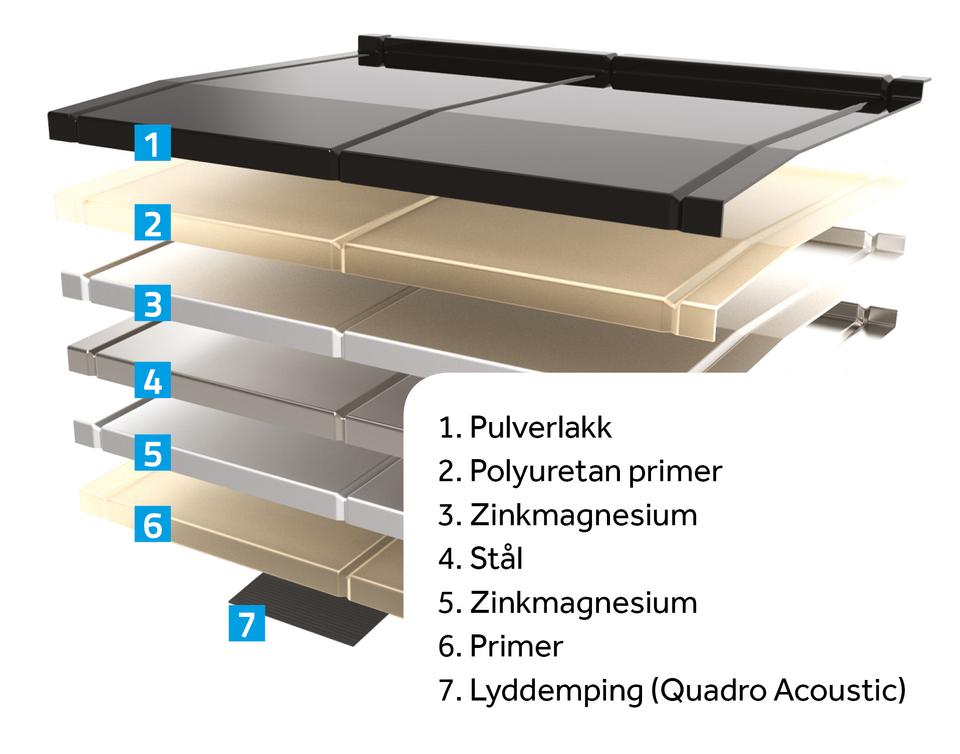 1
2
3
4
5
6
7

1. Pulverlakk
2. Polyuretan primer
3. Zinkmagnesium
4. Stål
5. Zinkmagnesium
6. Primer
7. Lyddemping (Quadro Acoustic)